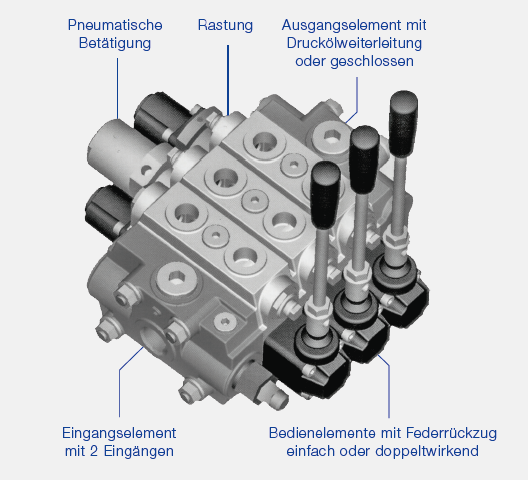 Pneumatische Betätigung

Rastung

Ausgangselement mit Druckölweiterleitung oder geschlossen

Eingangselement mit 2 Eingängen

Bedienelemente mit Federrückzug einfach oder doppeltwirkend