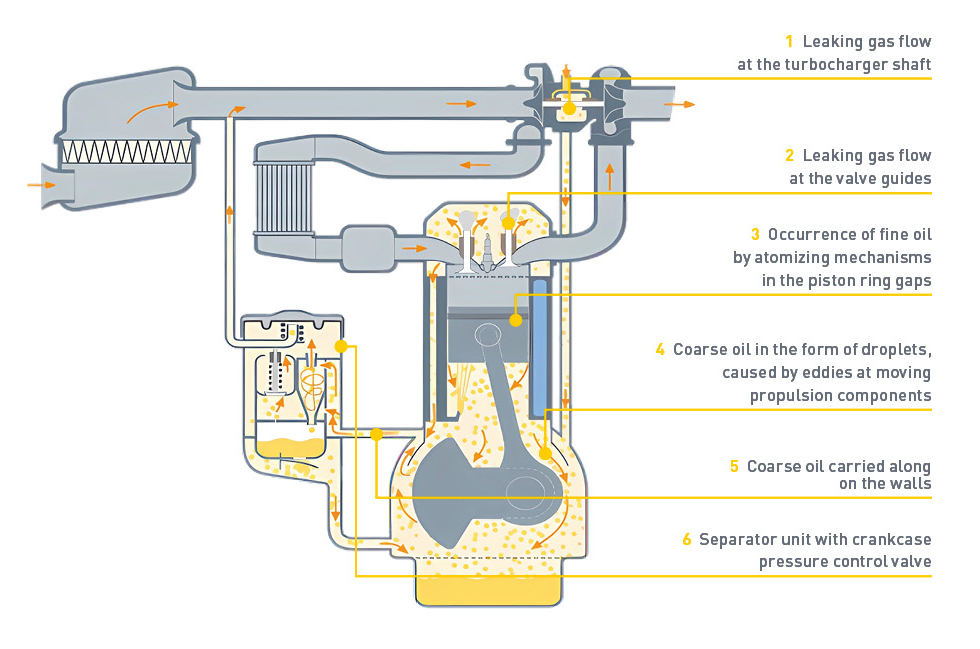 1 Leaking gas flow at the turbocharger shaft

2 Leaking gas flow at the valve guides

3 Occurrence of fine oil by atomizing mechanisms in the piston ring gaps

4 Coarse oil in the form of droplets, caused by eddies at moving propulsion components

5 Coarse oil carried along on the walls

6 Separator unit with crankcase pressure control valve